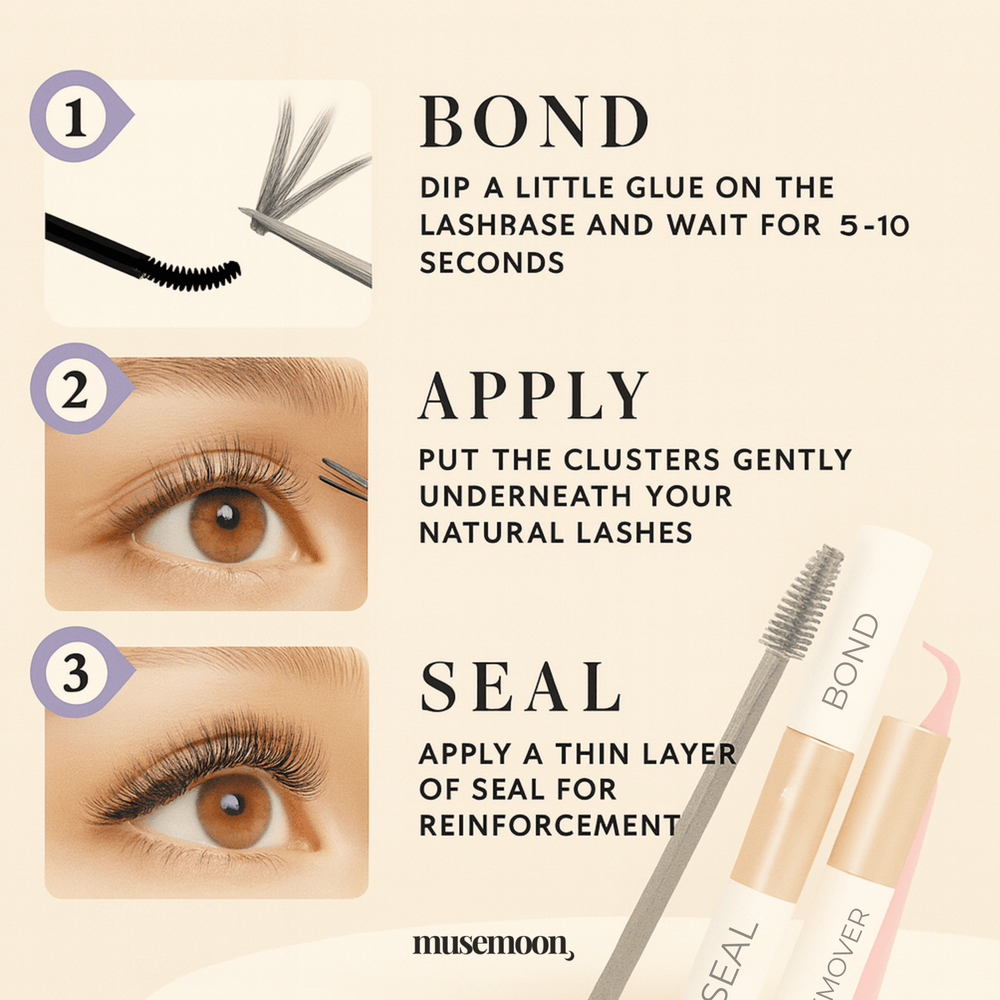 1

BOND

DIP A LITTLE GLUE ON THE LASHBASE AND WAIT FOR 5-10 SECONDS

2

APPLY

PUT THE CLUSTERS GENTLY UNDERNEATH YOUR NATURAL LASHES

3

SEAL

APPLY A THIN LAYER OF SEAL FOR REINFORCEMENT

BOND

SEAL

MOVER

musemoon,